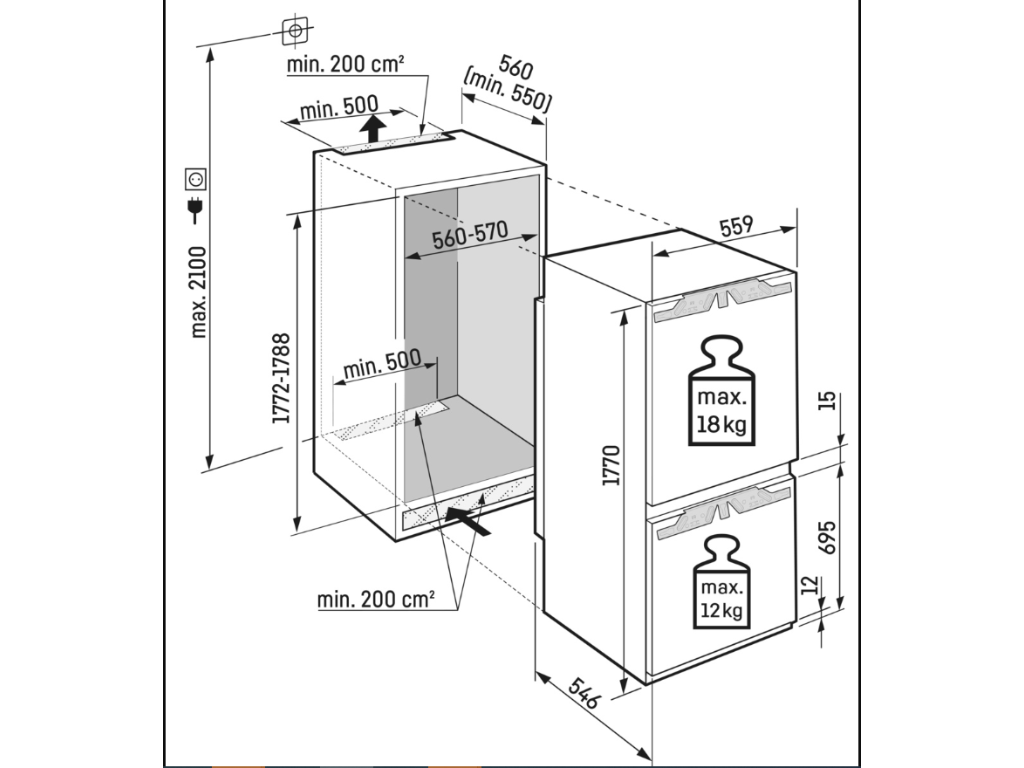 min. 200 cm²
560
(min. 550)
min. 500
max. 2100
560-570
559
1772-1788
min. 500
max.
18 kg
15
1770
695
max.
12 kg
12
min. 200 cm²
546