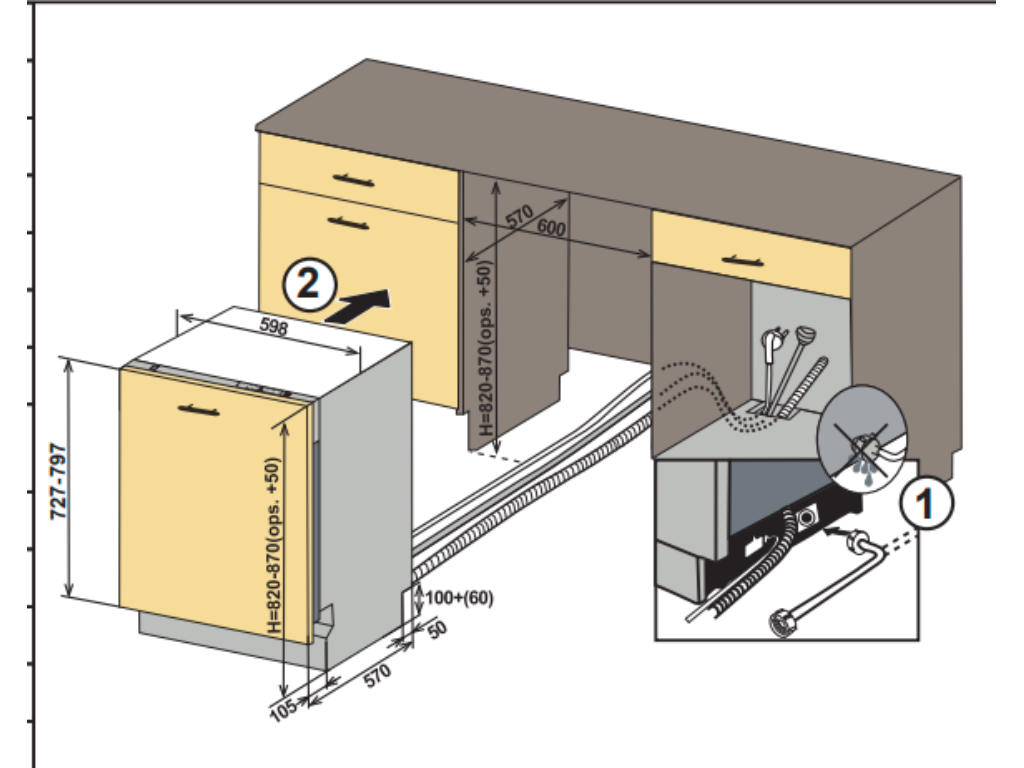 570
600
H=820-870(ops. +50)
2
598
727-797
H=820-870(ops. +50)
100+(60)
50
570
105
1