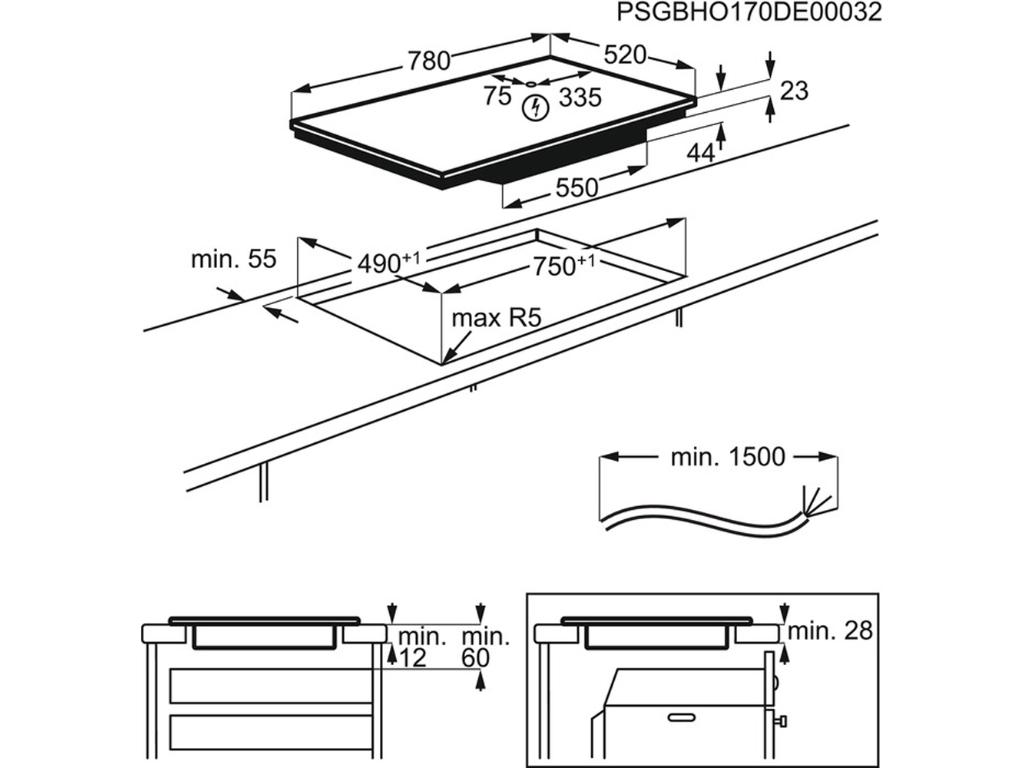 PSGBHO170DE00032

780
520
75
335
23
44
550

min. 55
$490^{+1}$
$750^{+1}$
max R5

min. 1500

min.
12
min.
60

min. 28